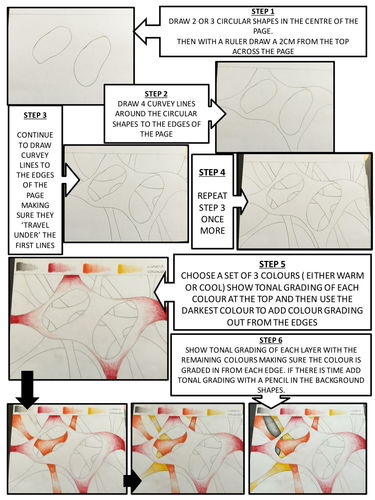 STEP 1
DRAW 2 OR 3 CIRCULAR SHAPES IN THE CENTRE OF THE PAGE.
THEN WITH A RULER DRAW A 2CM FROM THE TOP ACROSS THE PAGE

STEP 2
DRAW 4 CURVEY LINES AROUND THE CIRCULAR SHAPES TO THE EDGES OF THE PAGE

STEP 3
CONTINUE TO DRAW CURVEY LINES TO THE EDGES OF THE PAGE MAKING SURE THEY 'TRAVEL UNDER' THE FIRST LINES

STEP 4
REPEAT STEP 3 ONCE MORE

STEP 5
CHOOSE A SET OF 3 COLOURS ( EITHER WARM OR COOL) SHOW TONAL GRADING OF EACH COLOUR AT THE TOP AND THEN USE THE DARKEST COLOUR TO ADD COLOUR GRADING OUT FROM THE EDGES

STEP 6
SHOW TONAL GRADING OF EACH LAYER WITH THE REMAINING COLOURS MAKING SURE THE COLOUR IS GRADED IN FROM EACH EDGE. IF THERE IS TIME ADD TONAL GRADING WITH A PENCIL IN THE BACKGROUND SHAPES.