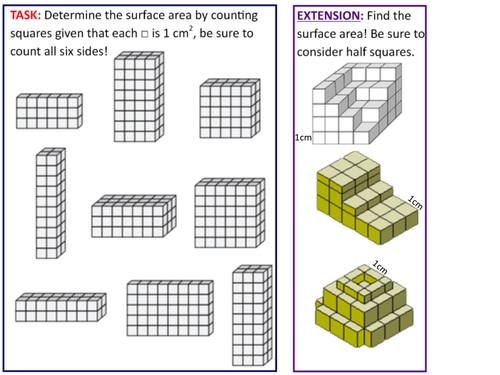 TASK: Determine the surface area by counting squares given that each □ is 1 cm$^2$, be sure to count all six sides!

EXTENSION: Find the surface area! Be sure to consider half squares.

1cm

1cm

1cm