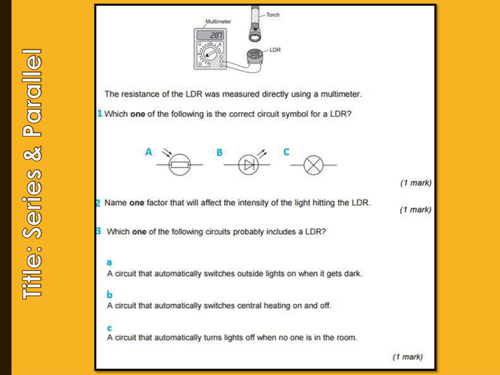 Title: Series & Parallel

Multimeter

287

Torch

LDR

The resistance of the LDR was measured directly using a multimeter.

1 Which **one** of the following is the correct circuit symbol for a LDR?

A B C

(1 mark)

2 Name **one** factor that will affect the intensity of the light hitting the LDR.

(1 mark)

3 Which **one** of the following circuits probably includes a LDR?

a
A circuit that automatically switches outside lights on when it gets dark.

b
A circuit that automatically switches central heating on and off.

c
A circuit that automatically turns lights off when no one is in the room.

(1 mark)