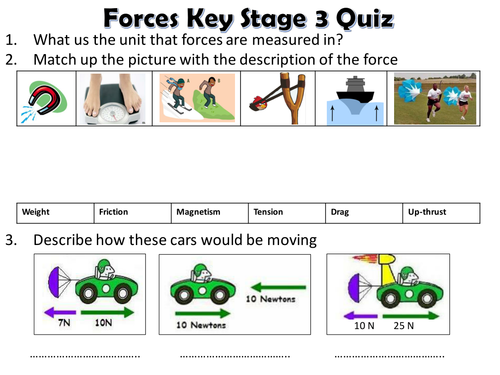 Forces Key Stage 3 Quiz

1. What us the unit that forces are measured in?

2. Match up the picture with the description of the force

A B

| Weight | Friction | Magnetism | Tension | Drag | Up-thrust |
|---|---|---|---|---|---|

3. Describe how these cars would be moving

7N 10N

10 Newtons 10 Newtons

10 N 25 N

.................................... .................................... ....................................