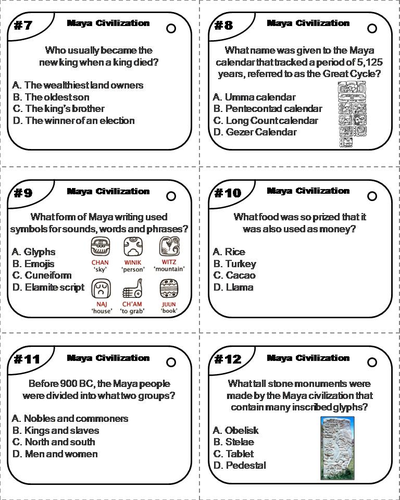 #7 Maya Civilization

Who usually became the new king when a king died?

A. The wealthiest land owners
B. The oldest son
C. The king's brother
D. The winner of an election

#8 Maya Civilization

What name was given to the Maya calendar that tracked a period of 5,125 years, referred to as the Great Cycle?

A. Umma calendar
B. Pentecontad calendar
C. Long Count calendar
D. Gezer Calendar

#9 Maya Civilization

What form of Maya writing used symbols for sounds, words and phrases?

A. Glyphs
B. Emojis
C. Cuneiform
D. Elamite script

CHAN 'sky'
WINIK 'person'
WITZ 'mountain'
NAJ 'house'
CH'AM 'to grab'
JUUN 'book'

#10 Maya Civilization

What food was so prized that it was also used as money?

A. Rice
B. Turkey
C. Cacao
D. Llama

#11 Maya Civilization

Before 900 BC, the Maya people were divided into what two groups?

A. Nobles and commoners
B. Kings and slaves
C. North and south
D. Men and women

#12 Maya Civilization

What tall stone monuments were made by the Maya civilization that contain many inscribed glyphs?

A. Obelisk
B. Stelae
C. Tablet
D. Pedestal