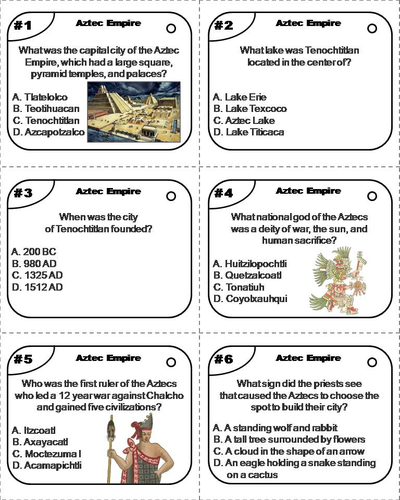 #1 Aztec Empire

What was the capital city of the Aztec Empire, which had a large square, pyramid temples, and palaces?

A. Tlatelolco
B. Teotihuacan
C. Tenochtitlan
D. Azcapotzalco

#2 Aztec Empire

What lake was Tenochtitlan located in the center of?

A. Lake Erie
B. Lake Texcoco
C. Aztec Lake
D. Lake Titicaca

#3 Aztec Empire

When was the city of Tenochtitlan founded?

A. 200 BC
B. 980 AD
C. 1325 AD
D. 1512 AD

#4 Aztec Empire

What national god of the Aztecs was a deity of war, the sun, and human sacrifice?

A. Huitzilopochtli
B. Quetzalcoatl
C. Tonatiuh
D. Coyolxauhqui

#5 Aztec Empire

Who was the first ruler of the Aztecs who led a 12 year war against Chalcho and gained five civilizations?

A. Itzcoatl
B. Axayacatl
C. Moctezuma I
D. Acamapichtli

#6 Aztec Empire

What sign did the priests see that caused the Aztecs to choose the spot to build their city?

A. A standing wolf and rabbit
B. A tall tree surrounded by flowers
C. A cloud in the shape of an arrow
D. An eagle holding a snake standing on a cactus