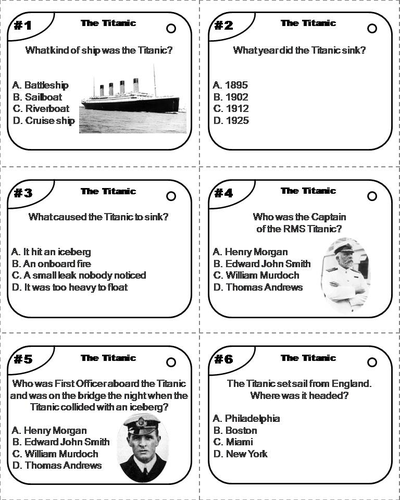 #1 The Titanic

What kind of ship was the Titanic?

A. Battleship
B. Sailboat
C. Riverboat
D. Cruise ship

#2 The Titanic

What year did the Titanic sink?

A. 1895
B. 1902
C. 1912
D. 1925

#3 The Titanic

What caused the Titanic to sink?

A. It hit an iceberg
B. An onboard fire
C. A small leak nobody noticed
D. It was too heavy to float

#4 The Titanic

Who was the Captain of the RMS Titanic?

A. Henry Morgan
B. Edward John Smith
C. William Murdoch
D. Thomas Andrews

#5 The Titanic

Who was First Officer aboard the Titanic and was on the bridge the night when the Titanic collided with an iceberg?

A. Henry Morgan
B. Edward John Smith
C. William Murdoch
D. Thomas Andrews

#6 The Titanic

The Titanic set sail from England. Where was it headed?

A. Philadelphia
B. Boston
C. Miami
D. New York