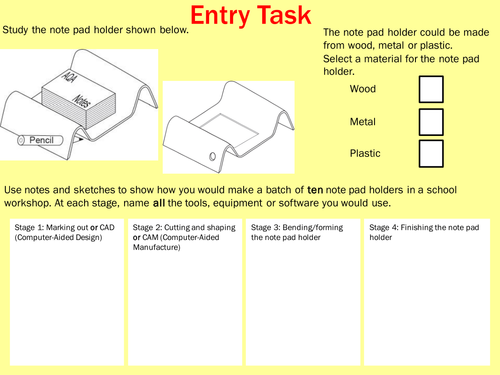 Entry Task

Study the note pad holder shown below.

AQA
Notes
Pencil

The note pad holder could be made from wood, metal or plastic.

Select a material for the note pad holder.

Wood

Metal

Plastic

Use notes and sketches to show how you would make a batch of ten note pad holders in a school workshop. At each stage, name all the tools, equipment or software you would use.

| Stage 1: Marking out or CAD (Computer-Aided Design) | Stage 2: Cutting and shaping or CAM (Computer-Aided Manufacture) | Stage 3: Bending/forming the note pad holder | Stage 4: Finishing the note pad holder |
|---|---|---|---|