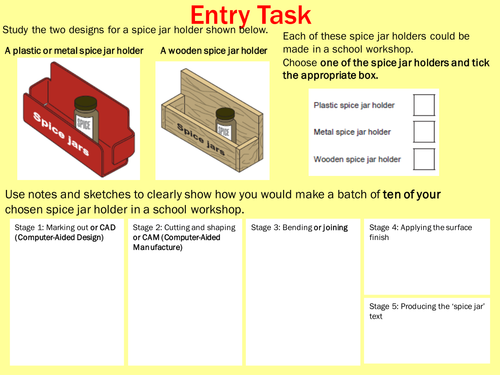 Entry Task

Study the two designs for a spice jar holder shown below.

A plastic or metal spice jar holder

Spice jars

SPICE

A wooden spice jar holder

Spice jars

SPICE

Each of these spice jar holders could be made in a school workshop.
Choose one of the spice jar holders and tick the appropriate box.

Plastic spice jar holder

Metal spice jar holder

Wooden spice jar holder

Use notes and sketches to clearly show how you would make a batch of ten of your chosen spice jar holder in a school workshop.

Stage 1: Marking out or CAD (Computer-Aided Design)

Stage 2: Cutting and shaping or CAM (Computer-Aided Manufacture)

Stage 3: Bending or joining

Stage 4: Applying the surface finish

Stage 5: Producing the 'spice jar' text