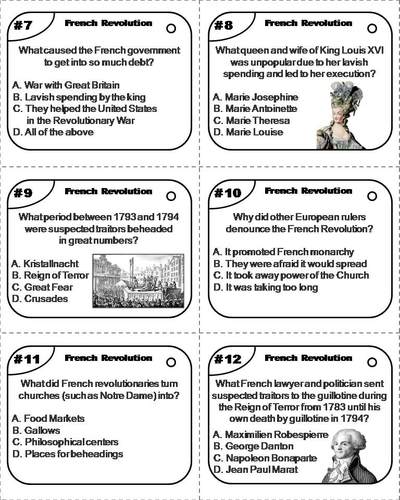 #7 French Revolution

What caused the French government to get into so much debt?

A. War with Great Britain
B. Lavish spending by the king
C. They helped the United States in the Revolutionary War
D. All of the above

#8 French Revolution

What queen and wife of King Louis XVI was unpopular due to her lavish spending and led to her execution?

A. Marie Josephine
B. Marie Antoinette
C. Marie Theresa
D. Marie Louise

#9 French Revolution

What period between 1793 and 1794 were suspected traitors beheaded in great numbers?

A. Kristallnacht
B. Reign of Terror
C. Great Fear
D. Crusades

#10 French Revolution

Why did other European rulers denounce the French Revolution?

A. It promoted French monarchy
B. They were afraid it would spread
C. It took away power of the Church
D. It was taking too long

#11 French Revolution

What did French revolutionaries turn churches (such as Notre Dame) into?

A. Food Markets
B. Gallows
C. Philosophical centers
D. Places for beheadings

#12 French Revolution

What French lawyer and politician sent suspected traitors to the guillotine during the Reign of Terror from 1783 until his own death by guillotine in 1794?

A. Maximilien Robespierre
B. George Danton
C. Napoleon Bonaparte
D. Jean Paul Marat