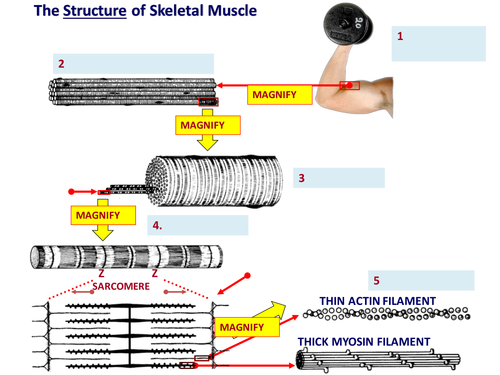 The Structure of Skeletal Muscle

1

2

MAGNIFY

MAGNIFY

3

MAGNIFY

4.

Z

Z

SARCOMERE

5

THIN ACTIN FILAMENT

MAGNIFY

THICK MYOSIN FILAMENT