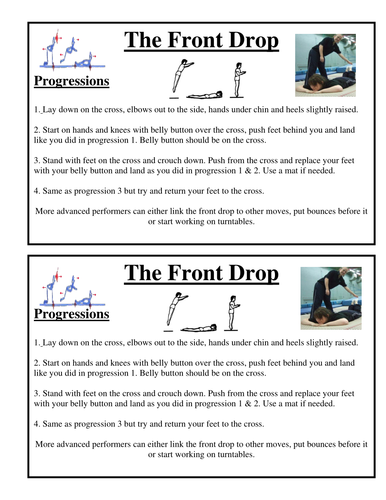 The Front Drop

Progressions

1. Lay down on the cross, elbows out to the side, hands under chin and heels slightly raised.

2. Start on hands and knees with belly button over the cross, push feet behind you and land like you did in progression 1. Belly button should be on the cross.

3. Stand with feet on the cross and crouch down. Push from the cross and replace your feet with your belly button and land as you did in progression 1 & 2. Use a mat if needed.

4. Same as progression 3 but try and return your feet to the cross.

More advanced performers can either link the front drop to other moves, put bounces before it or start working on turntables.

The Front Drop

Progressions

1. Lay down on the cross, elbows out to the side, hands under chin and heels slightly raised.

2. Start on hands and knees with belly button over the cross, push feet behind you and land like you did in progression 1. Belly button should be on the cross.

3. Stand with feet on the cross and crouch down. Push from the cross and replace your feet with your belly button and land as you did in progression 1 & 2. Use a mat if needed.

4. Same as progression 3 but try and return your feet to the cross.

More advanced performers can either link the front drop to other moves, put bounces before it or start working on turntables.