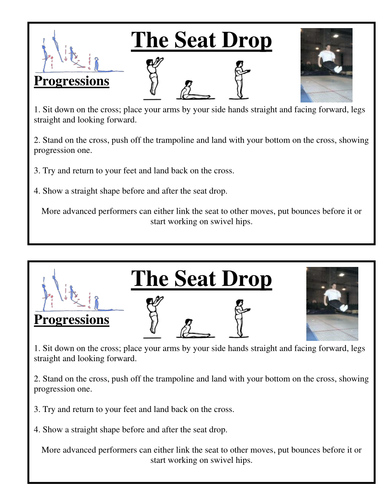 The Seat Drop

Progressions

1. Sit down on the cross; place your arms by your side hands straight and facing forward, legs straight and looking forward.

2. Stand on the cross, push off the trampoline and land with your bottom on the cross, showing progression one.

3. Try and return to your feet and land back on the cross.

4. Show a straight shape before and after the seat drop.

More advanced performers can either link the seat to other moves, put bounces before it or start working on swivel hips.

The Seat Drop

Progressions

1. Sit down on the cross; place your arms by your side hands straight and facing forward, legs straight and looking forward.

2. Stand on the cross, push off the trampoline and land with your bottom on the cross, showing progression one.

3. Try and return to your feet and land back on the cross.

4. Show a straight shape before and after the seat drop.

More advanced performers can either link the seat to other moves, put bounces before it or start working on swivel hips.