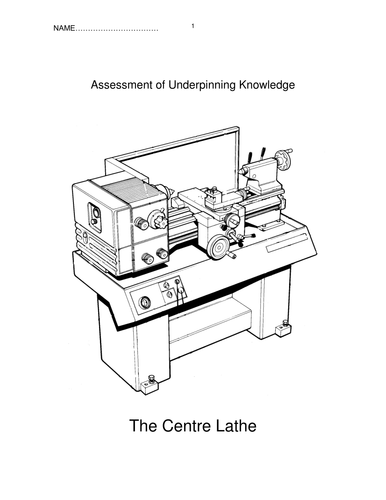 NAME……………………………

1

Assessment of Underpinning Knowledge

The Centre Lathe