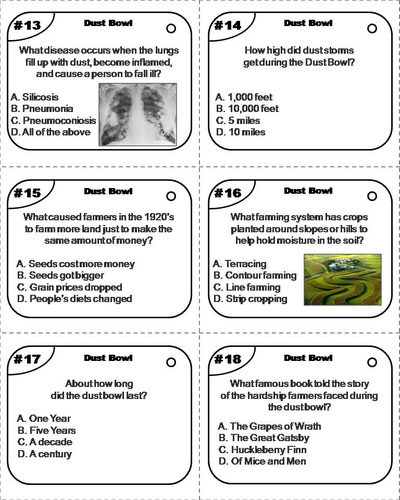 #13

Dust Bowl

What disease occurs when the lungs fill up with dust, become inflamed, and cause a person to fall ill?

A. Silicosis
B. Pneumonia
C. Pneumoconiosis
D. All of the above

#14

Dust Bowl

How high did dust storms get during the Dust Bowl?

A. 1,000 feet
B. 10,000 feet
C. 5 miles
D. 10 miles

#15

Dust Bowl

What caused farmers in the 1920's to farm more land just to make the same amount of money?

A. Seeds cost more money
B. Seeds got bigger
C. Grain prices dropped
D. People's diets changed

#16

Dust Bowl

What farming system has crops planted around slopes or hills to help hold moisture in the soil?

A. Terracing
B. Contour farming
C. Line farming
D. Strip cropping

#17

Dust Bowl

About how long did the dust bowl last?

A. One Year
B. Five Years
C. A decade
D. A century

#18

Dust Bowl

What famous book told the story of the hardship farmers faced during the dust bowl?

A. The Grapes of Wrath
B. The Great Gatsby
C. Huckleberry Finn
D. Of Mice and Men