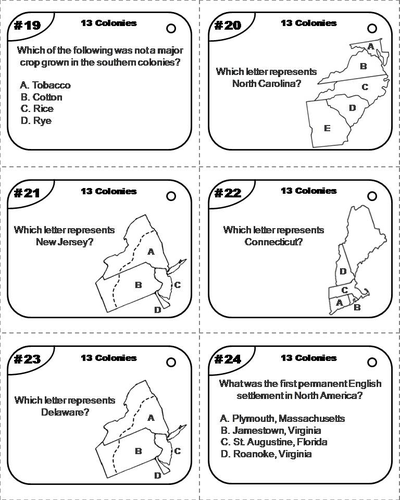 #19 13 Colonies

Which of the following was not a major crop grown in the southern colonies?

A. Tobacco
B. Cotton
C. Rice
D. Rye

#20 13 Colonies

Which letter represents North Carolina?

A
B
C
D
E

#21 13 Colonies

Which letter represents New Jersey?

A
B
C
D

#22 13 Colonies

Which letter represents Connecticut?

D
C
A
B

#23 13 Colonies

Which letter represents Delaware?

A
B
C
D

#24 13 Colonies

What was the first permanent English settlement in North America?

A. Plymouth, Massachusetts
B. Jamestown, Virginia
C. St. Augustine, Florida
D. Roanoke, Virginia