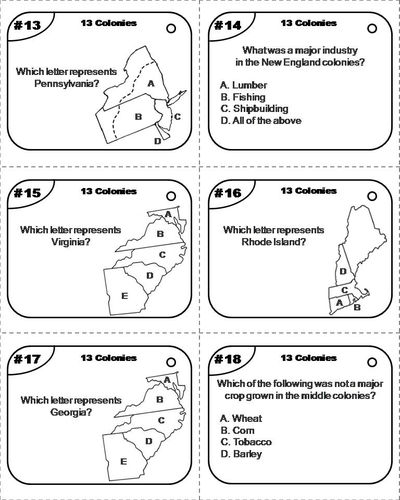 #13
13 Colonies

Which letter represents Pennsylvania?

A
B
C
D

#14
13 Colonies

What was a major industry in the New England colonies?

A. Lumber
B. Fishing
C. Shipbuilding
D. All of the above

#15
13 Colonies

Which letter represents Virginia?

A
B
C
D
E

#16
13 Colonies

Which letter represents Rhode Island?

D
C
A
B

#17
13 Colonies

Which letter represents Georgia?

A
B
C
D
E

#18
13 Colonies

Which of the following was not a major crop grown in the middle colonies?

A. Wheat
B. Corn
C. Tobacco
D. Barley