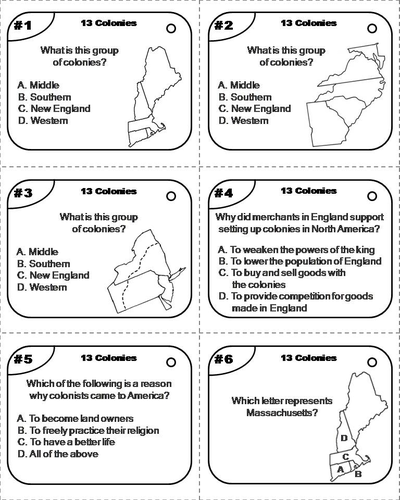 #1

13 Colonies

What is this group of colonies?

A. Middle
B. Southern
C. New England
D. Western

#2

13 Colonies

What is this group of colonies?

A. Middle
B. Southern
C. New England
D. Western

#3

13 Colonies

What is this group of colonies?

A. Middle
B. Southern
C. New England
D. Western

#4

13 Colonies

Why did merchants in England support setting up colonies in North America?

A. To weaken the powers of the king
B. To lower the population of England
C. To buy and sell goods with the colonies
D. To provide competition for goods made in England

#5

13 Colonies

Which of the following is a reason why colonists came to America?

A. To become land owners
B. To freely practice their religion
C. To have a better life
D. All of the above

#6

13 Colonies

Which letter represents Massachusetts?

D
C
A
B