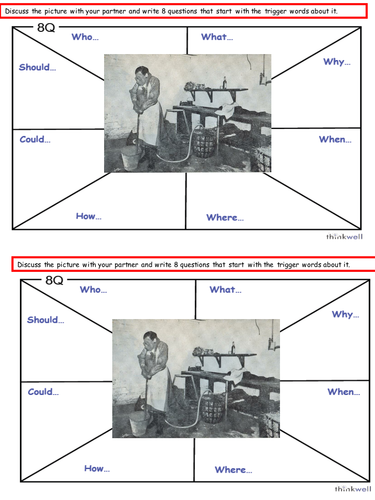 Discuss the picture with your partner and write 8 questions that start with the trigger words about it.

8Q

Who...

What...

Should...

Why...

Could...

When...

How...

Where...

thinkwell

Discuss the picture with your partner and write 8 questions that start with the trigger words about it.

8Q

Who...

What...

Should...

Why...

Could...

When...

How...

Where...

thinkwell