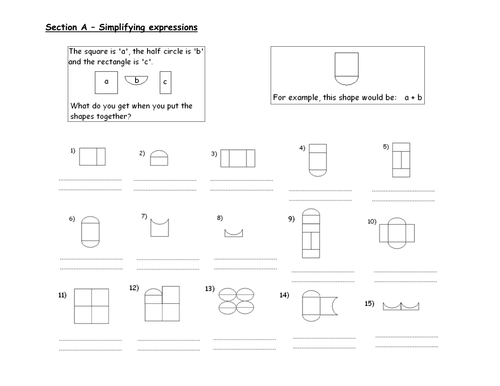 Section A – Simplifying expressions

The square is "a", the half circle is "b" and the rectangle is "c".

a b c

What do you get when you put the shapes together?

For example, this shape would be: a + b

1)

2)

3)

4)

5)

6)

7)

8)

9)

10)

11)

12)

13)

14)

15)