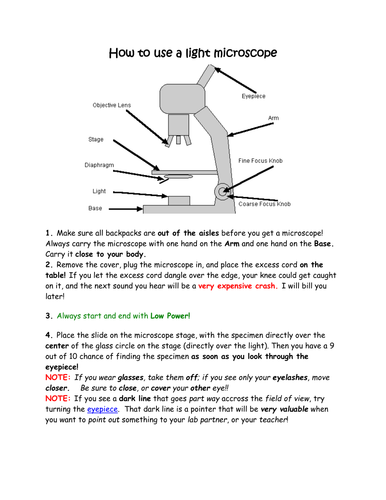 How to use a light microscope

Eyepiece
Objective Lens
Arm
Stage
Fine Focus Knob
Diaphragm
Light
Coarse Focus Knob
Base

1. Make sure all backpacks are out of the aisles before you get a microscope! Always carry the microscope with one hand on the Arm and one hand on the Base. Carry it close to your body.
2. Remove the cover, plug the microscope in, and place the excess cord on the table! If you let the excess cord dangle over the edge, your knee could get caught on it, and the next sound you hear will be a very expensive crash. I will bill you later!

3. Always start and end with Low Power!

4. Place the slide on the microscope stage, with the specimen directly over the center of the glass circle on the stage (directly over the light). Then you have a 9 out of 10 chance of finding the specimen as soon as you look through the eyepiece!
NOTE: If you wear glasses, take them off; if you see only your eyelashes, move closer. Be sure to close, or cover your other eye!!
NOTE: If you see a dark line that goes part way accross the field of view, try turning the eyepiece. That dark line is a pointer that will be very valuable when you want to point out something to your lab partner, or your teacher!