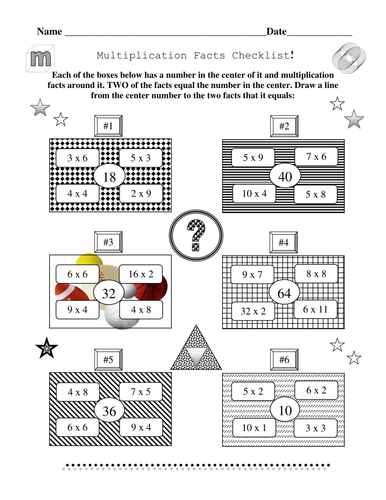 Name ________________________________________Date_____________

m

Multiplication Facts Checklist!

Each of the boxes below has a number in the center of it and multiplication facts around it. TWO of the facts equal the number in the center. Draw a line from the center number to the two facts that it equals:

#1

3 x 6
5 x 3
18
4 x 4
2 x 9

#2

5 x 9
7 x 6
40
10 x 4
5 x 8

?

#3

6 x 6
16 x 2
32
9 x 4
4 x 8

#4

9 x 7
8 x 8
64
32 x 2
6 x 11

#5

4 x 8
7 x 5
36
6 x 6
9 x 4

#6

5 x 2
6 x 2
10
10 x 1
3 x 3