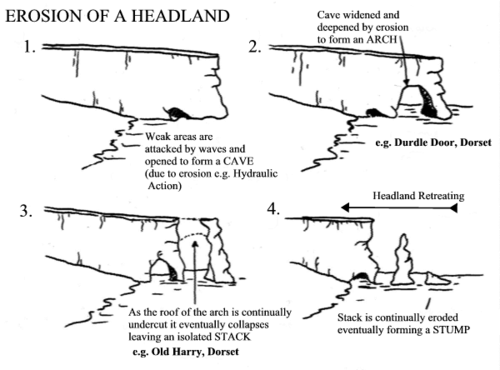 EROSION OF A HEADLAND

1.

Weak areas are attacked by waves and opened to form a CAVE (due to erosion e.g. Hydraulic Action)

2.

Cave widened and deepened by erosion to form an ARCH

e.g. Durdle Door, Dorset

3.

As the roof of the arch is continually undercut it eventually collapses leaving an isolated STACK

e.g. Old Harry, Dorset

4.

Headland Retreating

Stack is continually eroded eventually forming a STUMP