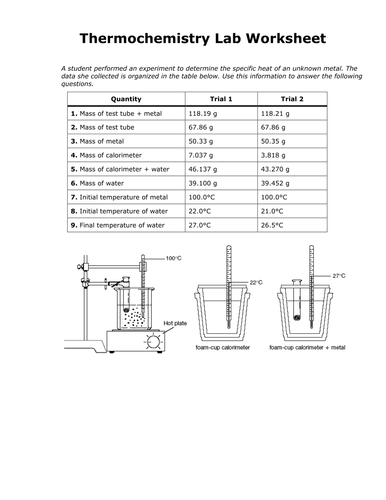 Thermochemistry Lab Worksheet

A student performed an experiment to determine the specific heat of an unknown metal. The data she collected is organized in the table below. Use this information to answer the following questions.

| Quantity | Trial 1 | Trial 2 |
|---|---|---|
| 1. Mass of test tube + metal | 118.19 g | 118.21 g |
| 2. Mass of test tube | 67.86 g | 67.86 g |
| 3. Mass of metal | 50.33 g | 50.35 g |
| 4. Mass of calorimeter | 7.037 g | 3.818 g |
| 5. Mass of calorimeter + water | 46.137 g | 43.270 g |
| 6. Mass of water | 39.100 g | 39.452 g |
| 7. Initial temperature of metal | 100.0°C | 100.0°C |
| 8. Initial temperature of water | 22.0°C | 21.0°C |
| 9. Final temperature of water | 27.0°C | 26.5°C |

100°C

Hot plate

22°C

foam-cup calorimeter

27°C

foam-cup calorimeter + metal