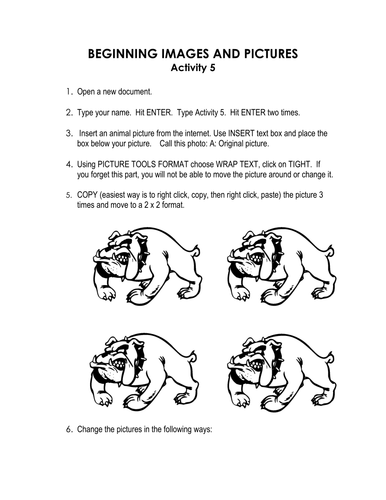 BEGINNING IMAGES AND PICTURES
Activity 5

1. Open a new document.

2. Type your name. Hit ENTER. Type Activity 5. Hit ENTER two times.

3. Insert an animal picture from the internet. Use INSERT text box and place the box below your picture. Call this photo: A: Original picture.

4. Using PICTURE TOOLS FORMAT choose WRAP TEXT, click on TIGHT. If you forget this part, you will not be able to move the picture around or change it.

5. COPY (easiest way is to right click, copy, then right click, paste) the picture 3 times and move to a 2 x 2 format.

6. Change the pictures in the following ways: