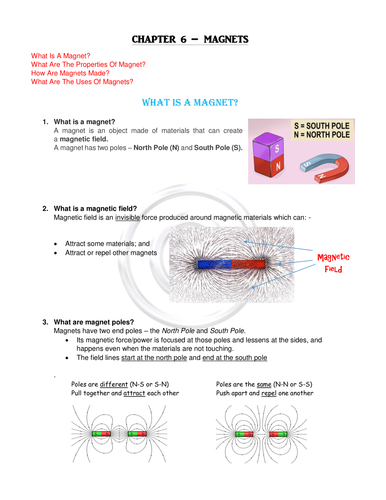 CHAPTER 6 – MAGNETS

What Is A Magnet?
What Are The Properties Of Magnet?
How Are Magnets Made?
What Are The Uses Of Magnets?

WHAT IS A MAGNET?

1. What is a magnet?
A magnet is an object made of materials that can create a magnetic field.
A magnet has two poles – North Pole (N) and South Pole (S).

S = SOUTH POLE
N = NORTH POLE

S
N
S
N

2. What is a magnetic field?
Magnetic field is an invisible force produced around magnetic materials which can: -

• Attract some materials; and
• Attract or repel other magnets

Magnetic Field

3. What are magnet poles?
Magnets have two end poles – the North Pole and South Pole.
• Its magnetic force/power is focused at those poles and lessens at the sides, and happens even when the materials are not touching.
• The field lines start at the north pole and end at the south pole

Poles are different (N-S or S-N)
Pull together and attract each other

Poles are the same (N-N or S-S)
Push apart and repel one another