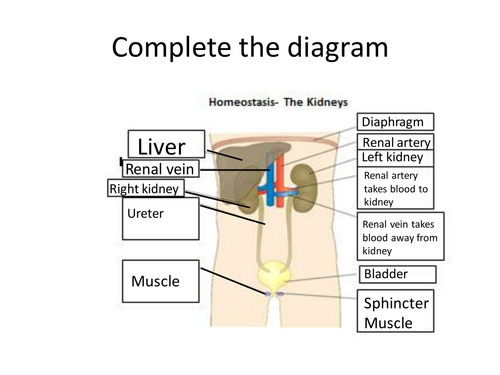 Complete the diagram

Homeostasis- The Kidneys

Liver

Renal vein

Right kidney

Ureter

Muscle

Diaphragm

Renal artery

Left kidney

Renal artery takes blood to kidney

Renal vein takes blood away from kidney

Bladder

Sphincter Muscle