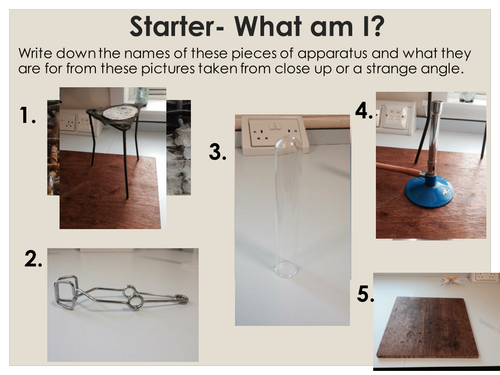 Starter- What am I?

Write down the names of these pieces of apparatus and what they are for from these pictures taken from close up or a strange angle.

1.

2.

3.

4.

5.