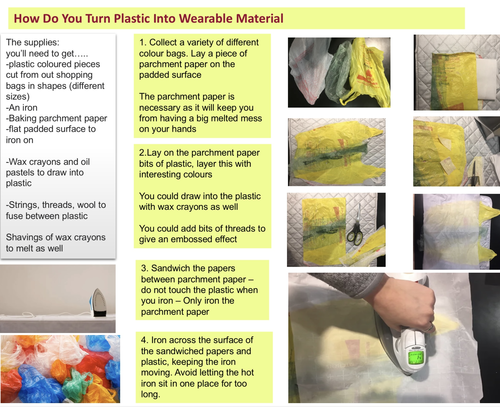 How Do You Turn Plastic Into Wearable Material

The supplies:
you'll need to get…..
-plastic coloured pieces cut from out shopping bags in shapes (different sizes)
-An iron
-Baking parchment paper
-flat padded surface to iron on

-Wax crayons and oil pastels to draw into plastic

-Strings, threads, wool to fuse between plastic

Shavings of wax crayons to melt as well

1. Collect a variety of different colour bags. Lay a piece of parchment paper on the padded surface

The parchment paper is necessary as it will keep you from having a big melted mess on your hands

2.Lay on the parchment paper bits of plastic, layer this with interesting colours

You could draw into the plastic with wax crayons as well

You could add bits of threads to give an embossed effect

3. Sandwich the papers between parchment paper – do not touch the plastic when you iron – Only iron the parchment paper

4. Iron across the surface of the sandwiched papers and plastic, keeping the iron moving. Avoid letting the hot iron sit in one place for too long.