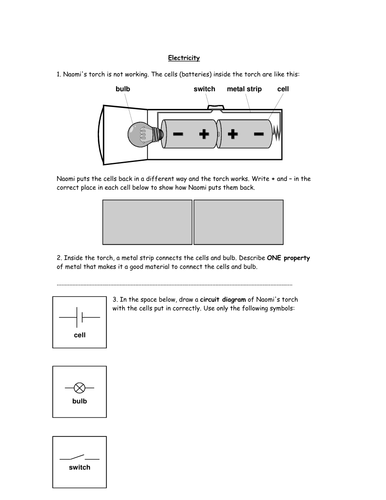 Electricity

1. Naomi's torch is not working. The cells (batteries) inside the torch are like this:

bulb switch metal strip cell

− + + −

Naomi puts the cells back in a different way and the torch works. Write + and – in the correct place in each cell below to show how Naomi puts them back.

2. Inside the torch, a metal strip connects the cells and bulb. Describe ONE property of metal that makes it a good material to connect the cells and bulb.

3. In the space below, draw a circuit diagram of Naomi's torch with the cells put in correctly. Use only the following symbols:

cell

bulb

switch