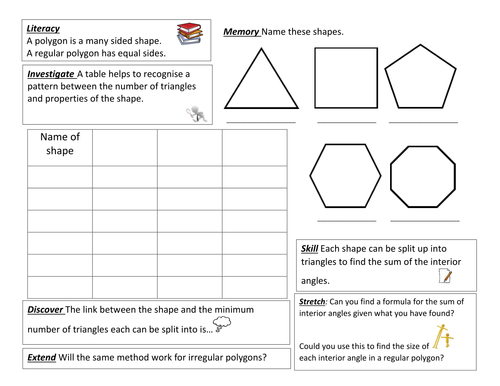 Literacy
A polygon is a many sided shape.
A regular polygon has equal sides.

Investigate A table helps to recognise a pattern between the number of triangles and properties of the shape.

| Name of shape | | | |
|---|---|---|---|
| | | | |
| | | | |
| | | | |
| | | | |
| | | | |
| | | | |

Discover The link between the shape and the minimum number of triangles each can be split into is…

Extend Will the same method work for irregular polygons?

Memory Name these shapes.

Skill Each shape can be split up into triangles to find the sum of the interior angles.

Stretch: Can you find a formula for the sum of interior angles given what you have found?

Could you use this to find the size of each interior angle in a regular polygon?