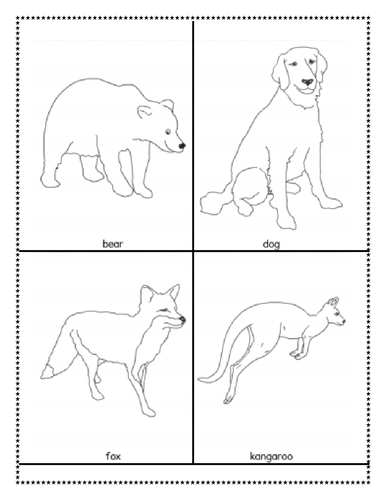 bear

dog

fox

kangaroo