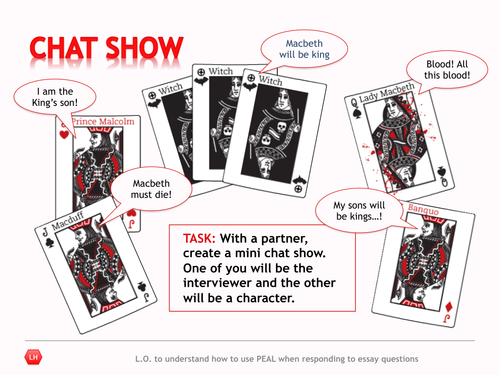 CHAT SHOW

I am the King's son!

Prince Malcolm

Witch

Witch

Witch

Macbeth will be king

Blood! All this blood!

Q Lady Macbeth

Macbeth must die!

J Macduff

My sons will be kings…!

Banquo

TASK: With a partner, create a mini chat show. One of you will be the interviewer and the other will be a character.

LH

L.O. to understand how to use PEAL when responding to essay questions