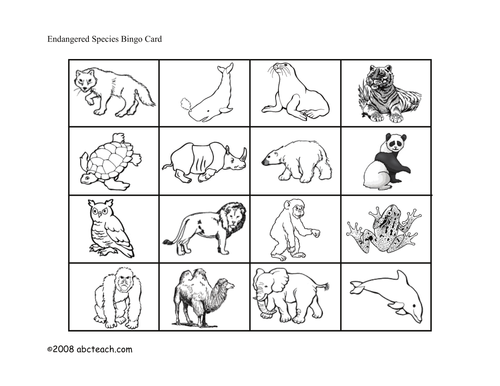 Endangered Species Bingo Card

©2008 abcteach.com