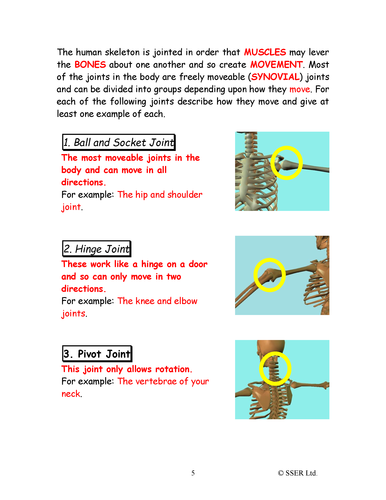 The human skeleton is jointed in order that MUSCLES may lever the BONES about one another and so create MOVEMENT. Most of the joints in the body are freely moveable (SYNOVIAL) joints and can be divided into groups depending upon how they move. For each of the following joints describe how they move and give at least one example of each.

1. Ball and Socket Joint
The most moveable joints in the body and can move in all directions.
For example: The hip and shoulder joint.

2. Hinge Joint
These work like a hinge on a door and so can only move in two directions.
For example: The knee and elbow joints.

3. Pivot Joint
This joint only allows rotation.
For example: The vertebrae of your neck.

5

© SSER Ltd.