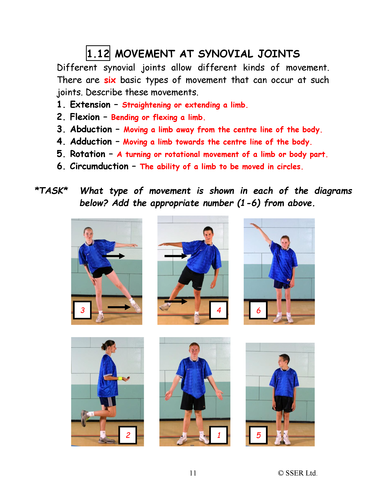 1.12 MOVEMENT AT SYNOVIAL JOINTS

Different synovial joints allow different kinds of movement. There are six basic types of movement that can occur at such joints. Describe these movements.

1. Extension – Straightening or extending a limb.
2. Flexion – Bending or flexing a limb.
3. Abduction – Moving a limb away from the centre line of the body.
4. Adduction – Moving a limb towards the centre line of the body.
5. Rotation – A turning or rotational movement of a limb or body part.
6. Circumduction – The ability of a limb to be moved in circles.

*TASK* What type of movement is shown in each of the diagrams below? Add the appropriate number (1-6) from above.

3

4

6

2

1

5

11

© SSER Ltd.