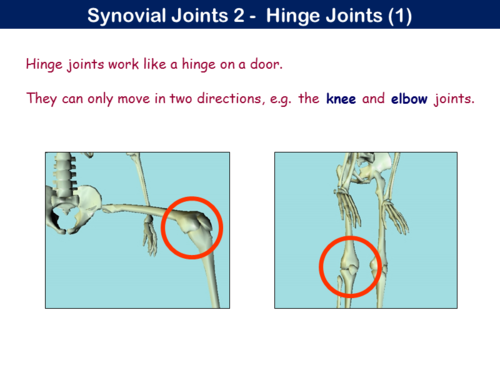 Synovial Joints 2 - Hinge Joints (1)

Hinge joints work like a hinge on a door.

They can only move in two directions, e.g. the knee and elbow joints.