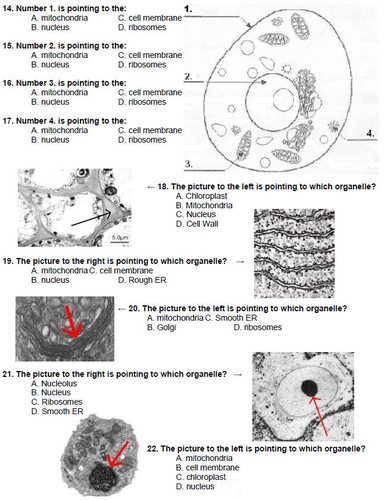 14. Number 1. is pointing to the:
A. mitochondria C. cell membrane
B. nucleus D. ribosomes

15. Number 2. is pointing to the:
A. mitochondria C. cell membrane
B. nucleus D. ribosomes

16. Number 3. is pointing to the:
A. mitochondria C. cell membrane
B. nucleus D. ribosomes

17. Number 4. is pointing to the:
A. mitochondria C. cell membrane
B. nucleus D. ribosomes

1.

2.

3.

4.

5.0μm

← 18. The picture to the left is pointing to which organelle?
A. Chloroplast
B. Mitochondria
C. Nucleus
D. Cell Wall

19. The picture to the right is pointing to which organelle? →
A. mitochondria C. cell membrane
B. nucleus D. Rough ER

← 20. The picture to the left is pointing to which organelle?
A. mitochondria C. Smooth ER
B. Golgi D. ribosomes

21. The picture to the right is pointing to which organelle? →
A. Nucleolus
B. Nucleus
C. Ribosomes
D. Smooth ER

22. The picture to the left is pointing to which organelle?
A. mitochondria
B. cell membrane
C. chloroplast
D. nucleus