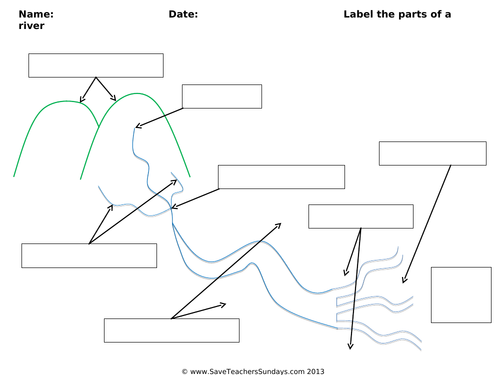 Name: Date: Label the parts of a river

© www.SaveTeachersSundays.com 2013