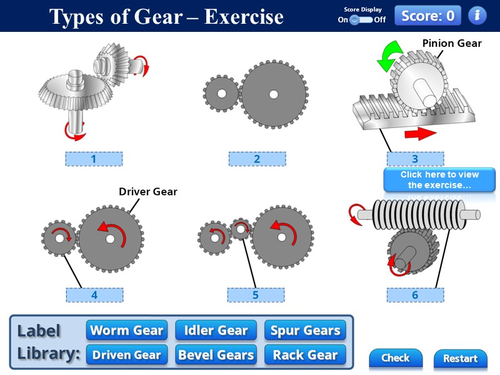 Types of Gear – Exercise

Score Display
On Off

Score: 0

i

Pinion Gear

1

2

3

Click here to view the exercise...

Driver Gear

4

5

6

Label Library:

Worm Gear
Idler Gear
Spur Gears
Driven Gear
Bevel Gears
Rack Gear

Check

Restart