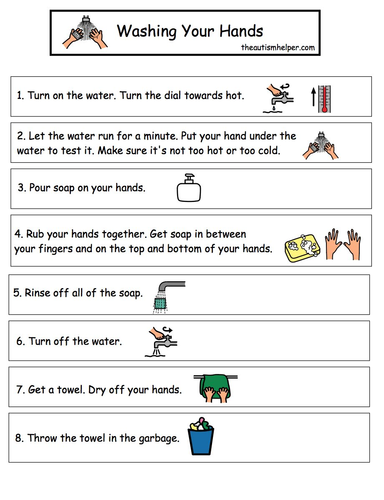 Washing Your Hands

theautismhelper.com

1. Turn on the water. Turn the dial towards hot.

2. Let the water run for a minute. Put your hand under the water to test it. Make sure it's not too hot or too cold.

3. Pour soap on your hands.

4. Rub your hands together. Get soap in between your fingers and on the top and bottom of your hands.

5. Rinse off all of the soap.

6. Turn off the water.

7. Get a towel. Dry off your hands.

8. Throw the towel in the garbage.