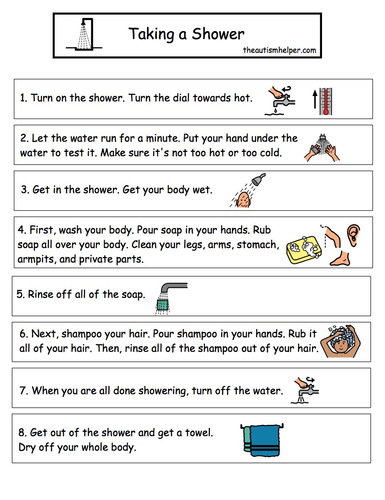 Taking a Shower

theautismhelper.com

1. Turn on the shower. Turn the dial towards hot.

2. Let the water run for a minute. Put your hand under the water to test it. Make sure it's not too hot or too cold.

3. Get in the shower. Get your body wet.

4. First, wash your body. Pour soap in your hands. Rub soap all over your body. Clean your legs, arms, stomach, armpits, and private parts.

5. Rinse off all of the soap.

6. Next, shampoo your hair. Pour shampoo in your hands. Rub it all of your hair. Then, rinse all of the shampoo out of your hair.

7. When you are all done showering, turn off the water.

8. Get out of the shower and get a towel. Dry off your whole body.