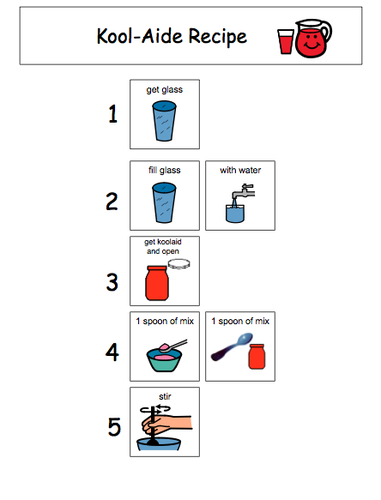 Kool-Aide Recipe

1
get glass

2
fill glass
with water

3
get koolaid and open

4
1 spoon of mix
1 spoon of mix

5
stir