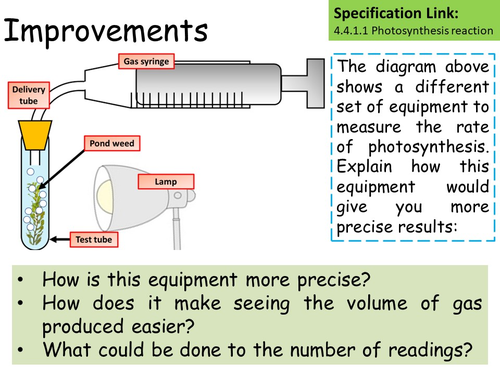 Improvements

Specification Link:
4.4.1.1 Photosynthesis reaction

Gas syringe

Delivery tube

Pond weed

Lamp

Test tube

The diagram above shows a different set of equipment to measure the rate of photosynthesis. Explain how this equipment would give you more precise results:

• How is this equipment more precise?
• How does it make seeing the volume of gas produced easier?
• What could be done to the number of readings?