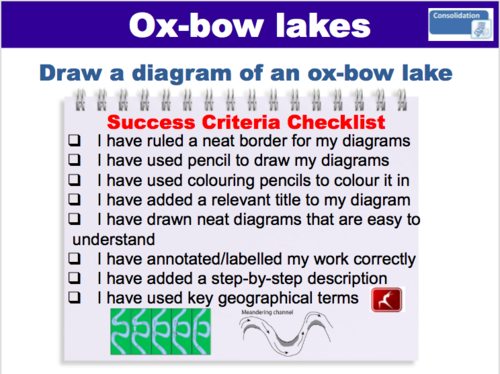 Ox-bow lakes

Consolidation

Draw a diagram of an ox-bow lake

Success Criteria Checklist

❑ I have ruled a neat border for my diagrams
❑ I have used pencil to draw my diagrams
❑ I have used colouring pencils to colour it in
❑ I have added a relevant title to my diagram
❑ I have drawn neat diagrams that are easy to understand
❑ I have annotated/labelled my work correctly
❑ I have added a step-by-step description
❑ I have used key geographical terms

Meandering channel