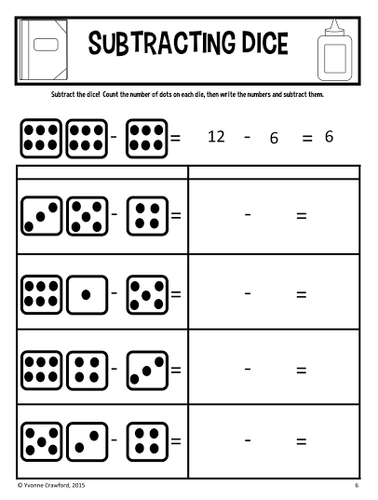 SUBTRACTING DICE

Subtract the dice! Count the number of dots on each die, then write the numbers and subtract them.

- = 12 - 6 = 6

| | |
|---|---|
| - = | - = |
| - = | - = |
| - = | - = |
| - = | - = |

© Yvonne Crawford, 2015

6