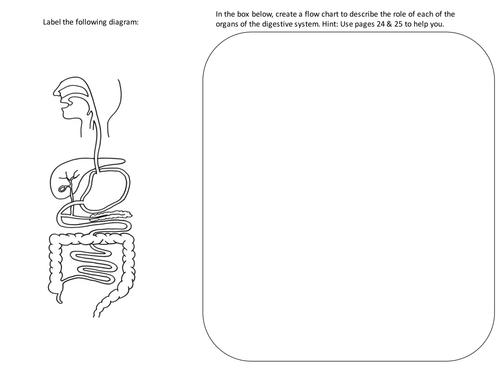 Label the following diagram:

In the box below, create a flow chart to describe the role of each of the organs of the digestive system. Hint: Use pages 24 & 25 to help you.