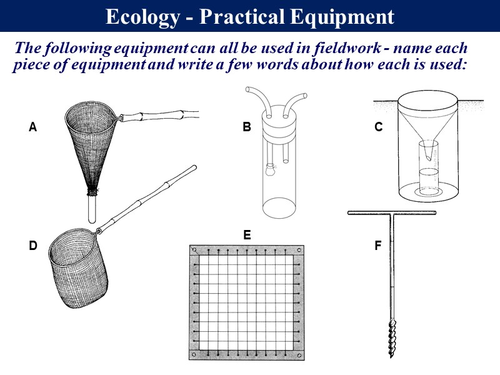 Ecology - Practical Equipment

The following equipment can all be used in fieldwork - name each piece of equipment and write a few words about how each is used:

A

B

C

D

E

F