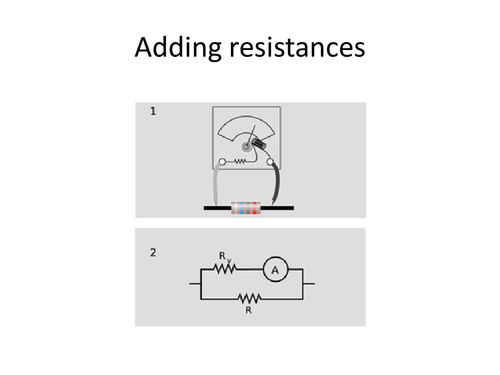 Adding resistances

1

2

$R_v$

A

R