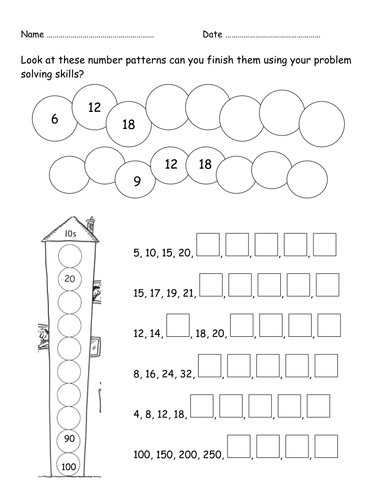 Name ………………………………………… Date ……………………………………

Look at these number patterns can you finish them using your problem solving skills?

6 12 18

9 12 18

10s

20

90

100

5, 10, 15, 20, , , , ,

15, 17, 19, 21, , , , ,

12, 14, , 18, 20, , , ,

8, 16, 24, 32, , , , ,

4, 8, 12, 18, , , , ,

100, 150, 200, 250, , , ,